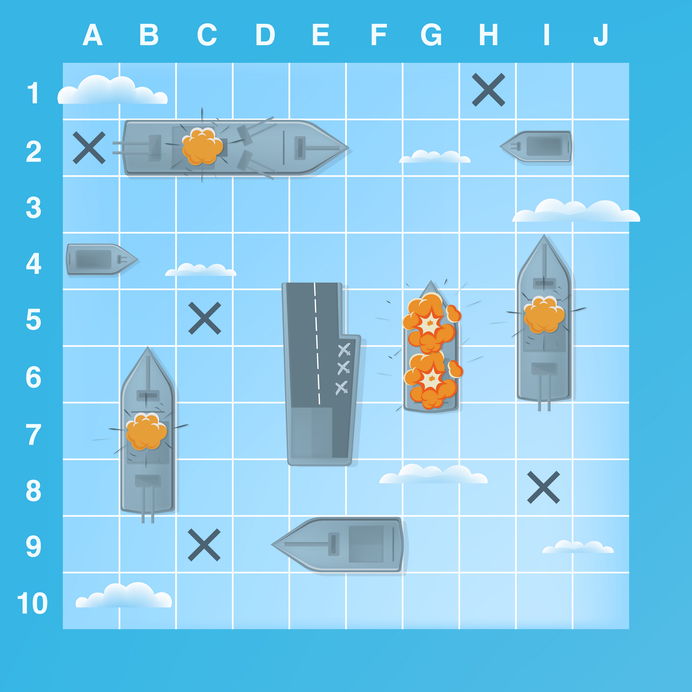 A B C D E F G H I J
1
2
3
4
5
6
7
8
9
10